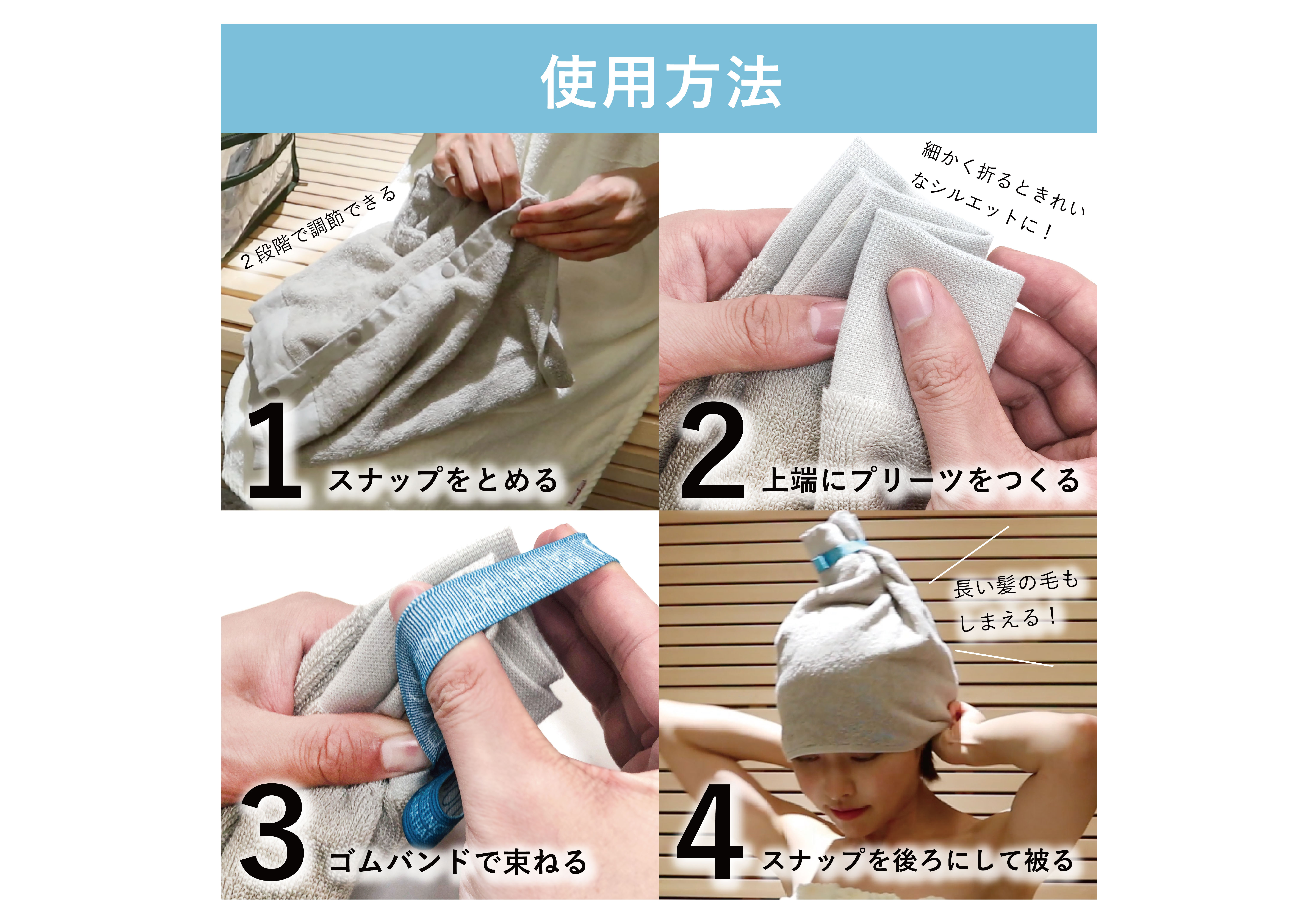 使用方法

2段階で調節できる

1 スナップをとめる

細かく折るときれいなシルエットに！

2 上端にプリーツをつくる

3 ゴムバンドで束ねる

長い髪の毛もしまえる！

4 スナップを後ろにして被る